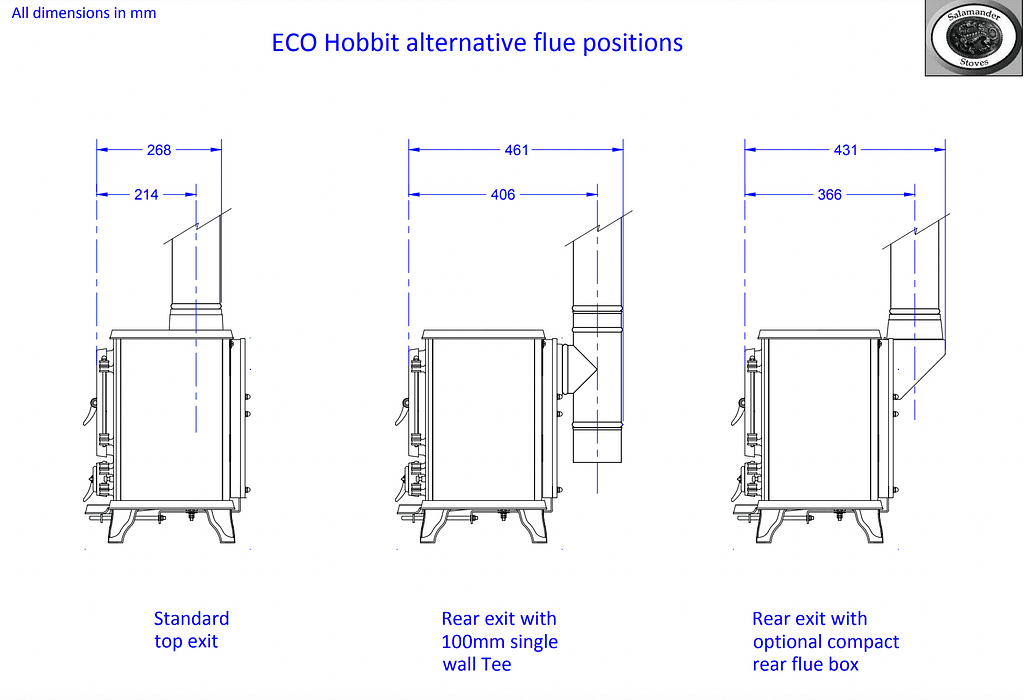 All dimensions in mm

ECO Hobbit alternative flue positions

Salamander Stoves

268

214

461

406

431

366

Standard top exit

Rear exit with 100mm single wall Tee

Rear exit with optional compact rear flue box