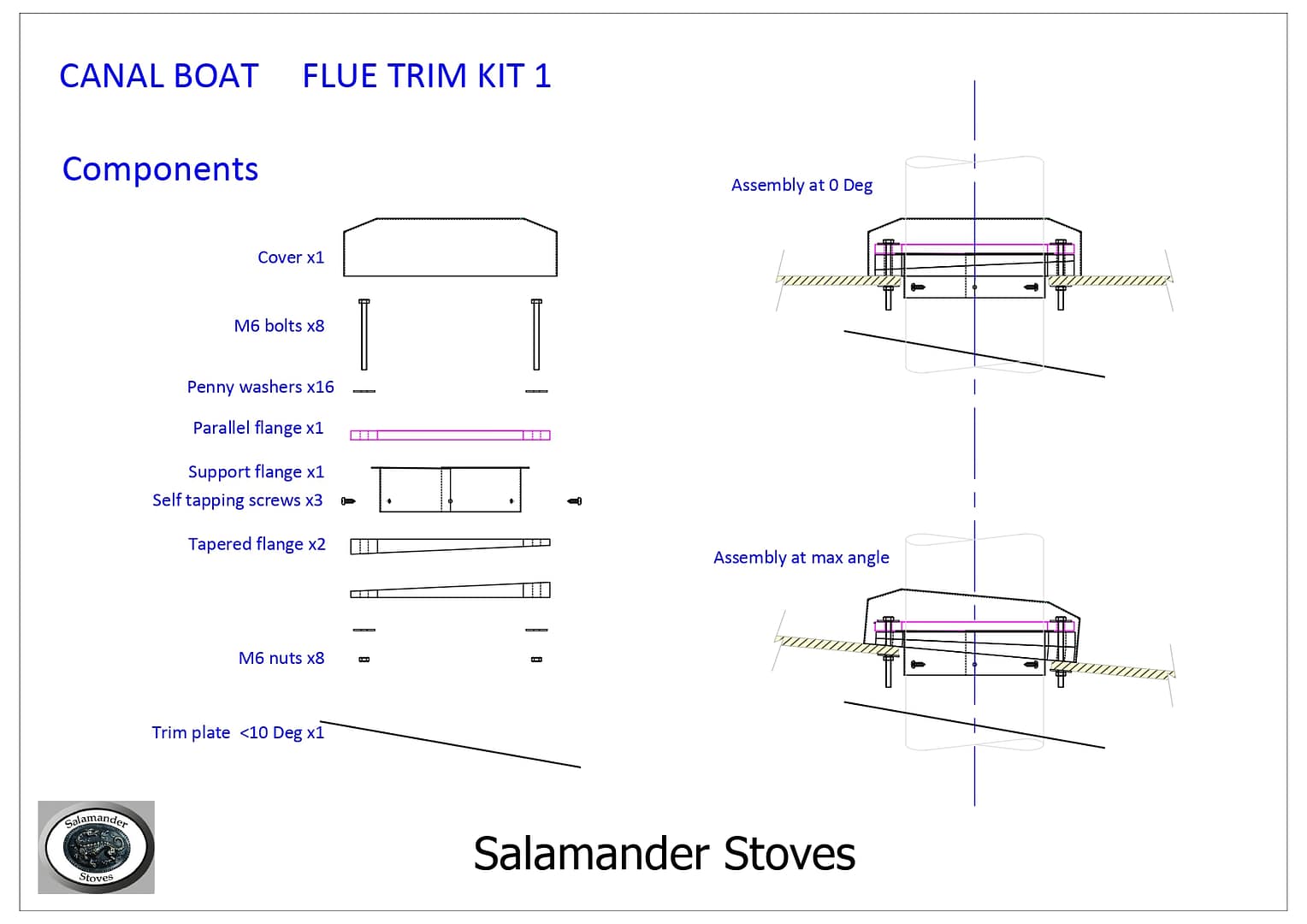 CANAL BOAT FLUE TRIM KIT 1

Components

Cover x1

M6 bolts x8

Penny washers x16

Parallel flange x1

Support flange x1

Self tapping screws x3

Tapered flange x2

M6 nuts x8

Trim plate <10 Deg x1

Assembly at 0 Deg

Assembly at max angle

Salamander

Stoves

Salamander Stoves