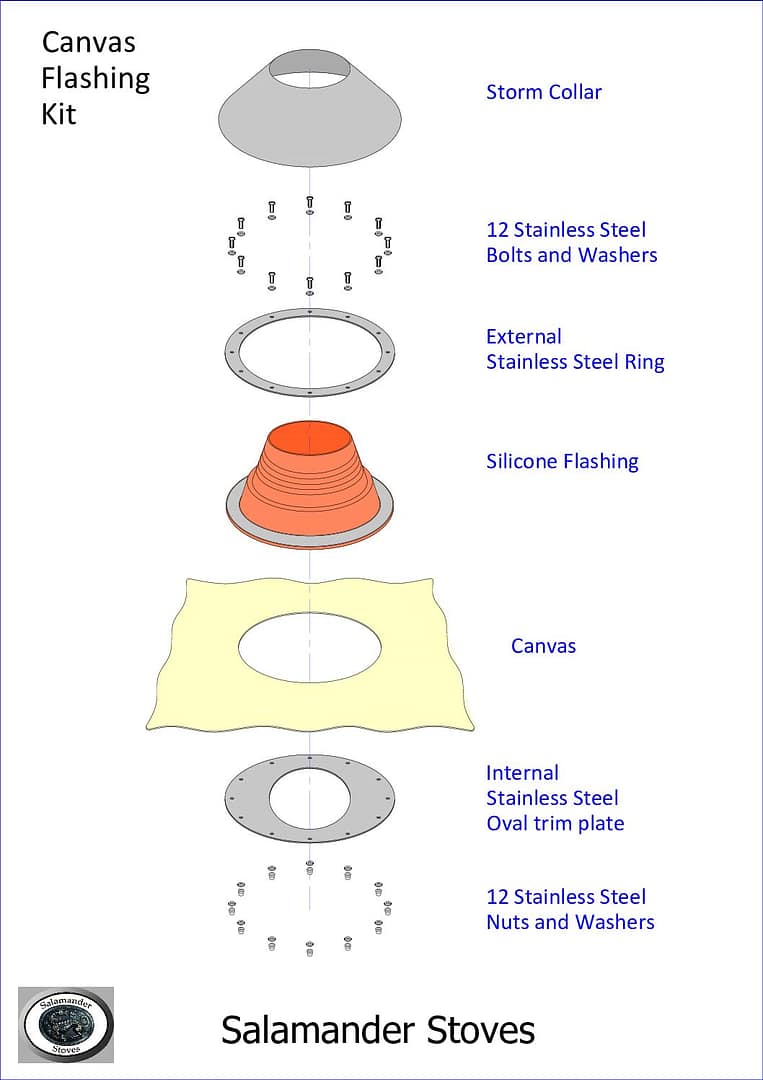 Canvas Flashing Kit

Storm Collar

12 Stainless Steel Bolts and Washers

External Stainless Steel Ring

Silicone Flashing

Canvas

Internal Stainless Steel Oval trim plate

12 Stainless Steel Nuts and Washers

Salamander Stoves

Salamander Stoves