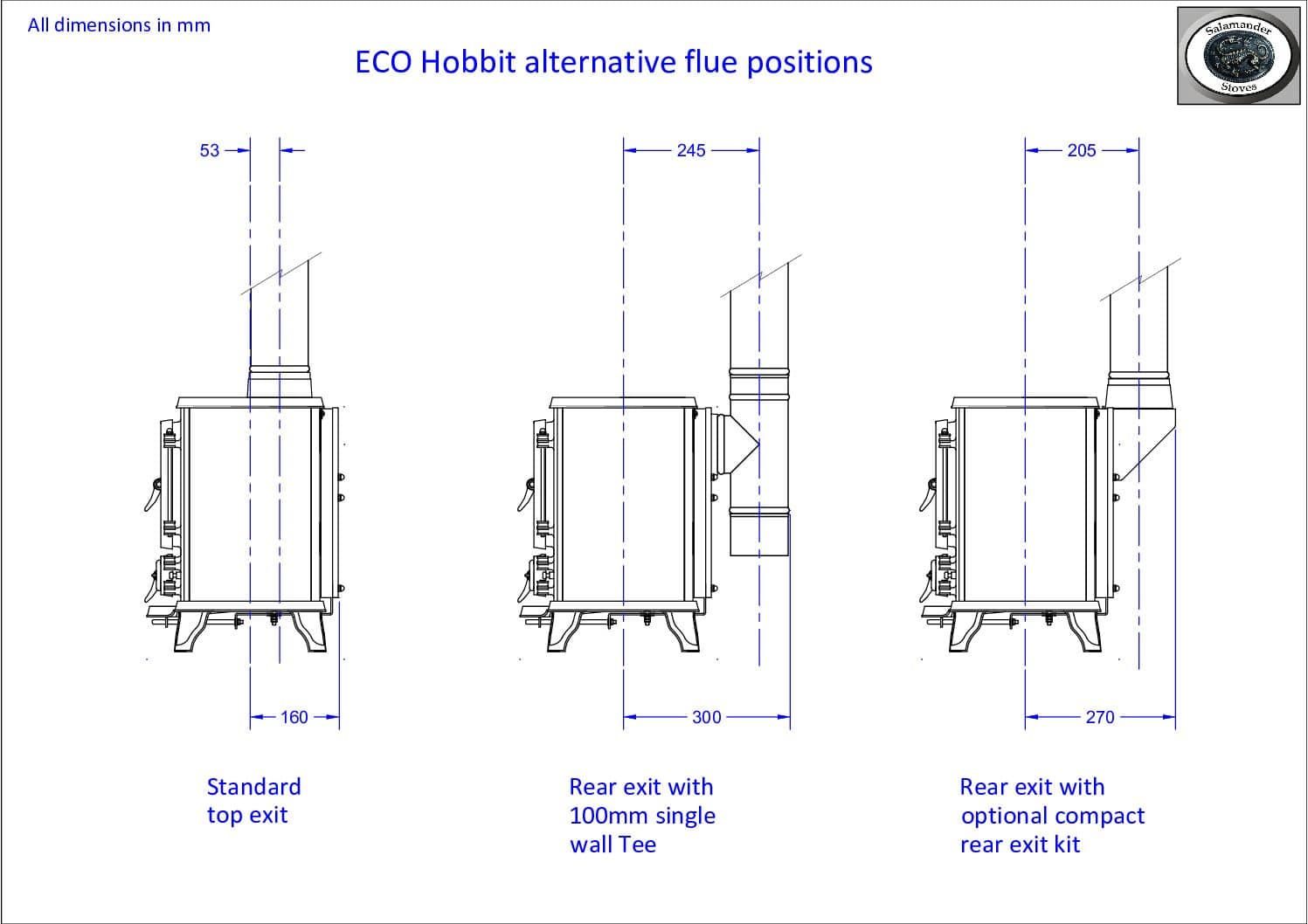 All dimensions in mm

ECO Hobbit alternative flue positions

Salamander Stoves

53

245

205

160

300

270

Standard top exit

Rear exit with 100mm single wall Tee

Rear exit with optional compact rear exit kit