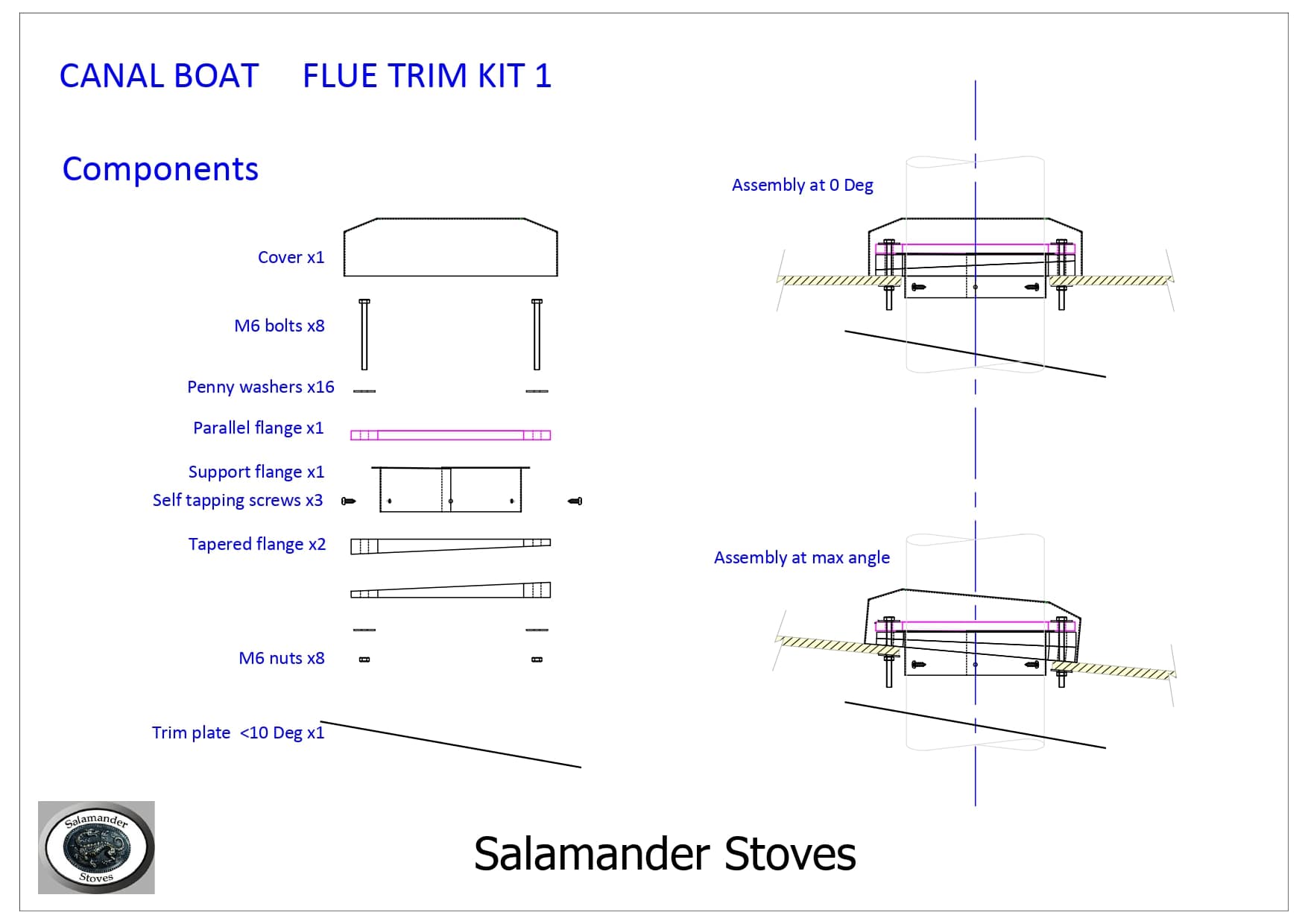 CANAL BOAT FLUE TRIM KIT 1

Components

Cover x1

M6 bolts x8

Penny washers x16

Parallel flange x1

Support flange x1

Self tapping screws x3

Tapered flange x2

M6 nuts x8

Trim plate <10 Deg x1

Assembly at 0 Deg

Assembly at max angle

Salamander Stoves

Salamander Stoves